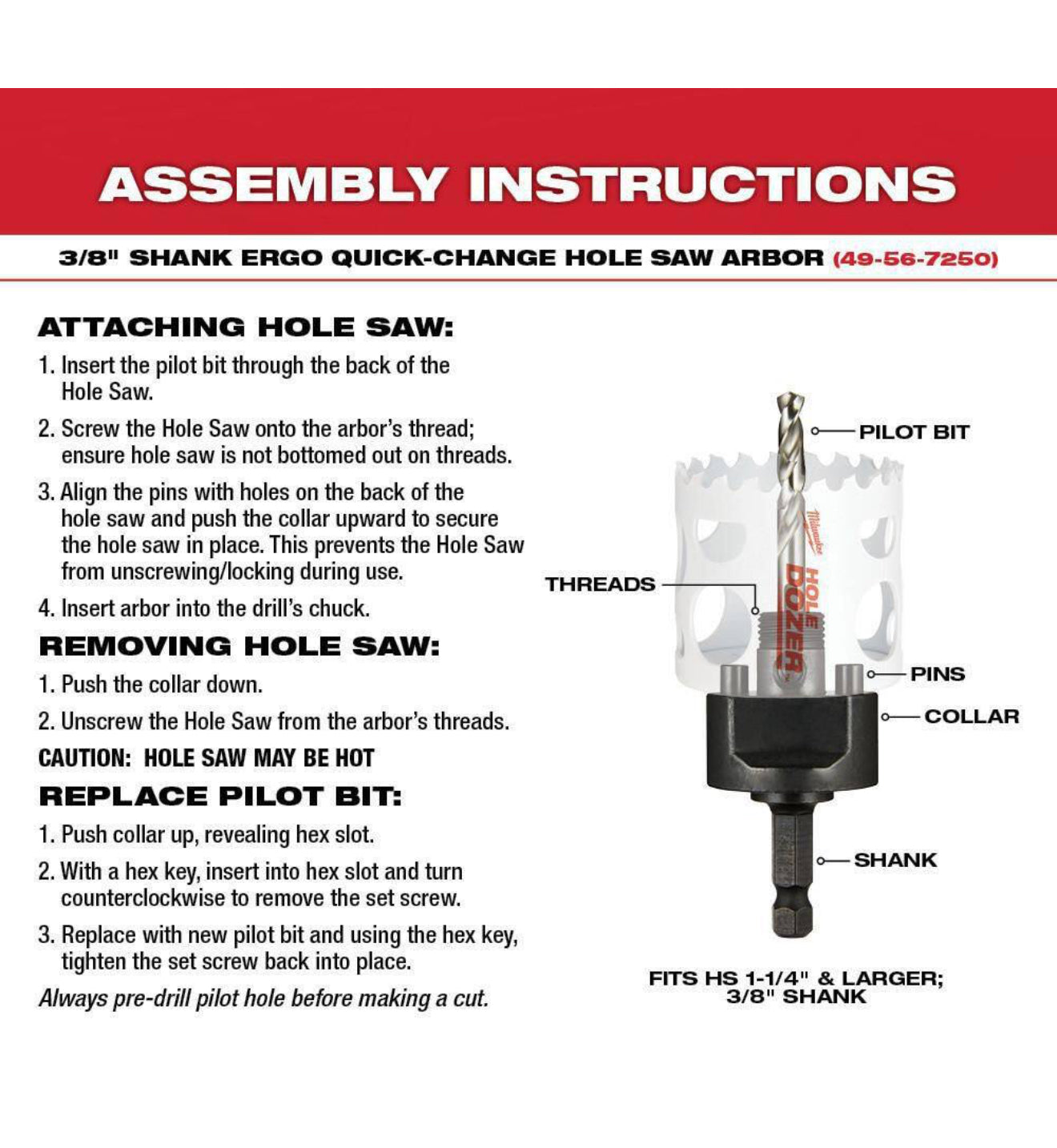 ASSEMBLY INSTRUCTIONS

3/8" SHANK ERGO QUICK-CHANGE HOLE SAW ARBOR (49-56-7250)

ATTACHING HOLE SAW:

1. Insert the pilot bit through the back of the Hole Saw.

2. Screw the Hole Saw onto the arbor's thread; ensure hole saw is not bottomed out on threads.

3. Align the pins with holes on the back of the hole saw and push the collar upward to secure the hole saw in place. This prevents the Hole Saw from unscrewing/locking during use.

4. Insert arbor into the drill's chuck.

REMOVING HOLE SAW:

1. Push the collar down.

2. Unscrew the Hole Saw from the arbor's threads.

CAUTION: HOLE SAW MAY BE HOT

REPLACE PILOT BIT:

1. Push collar up, revealing hex slot.

2. With a hex key, insert into hex slot and turn counterclockwise to remove the set screw.

3. Replace with new pilot bit and using the hex key, tighten the set screw back into place.

Always pre-drill pilot hole before making a cut.

PILOT BIT

Milwaukee

HOLE DOZER

THREADS

PINS

COLLAR

SHANK

FITS HS 1-1/4" & LARGER; 3/8" SHANK